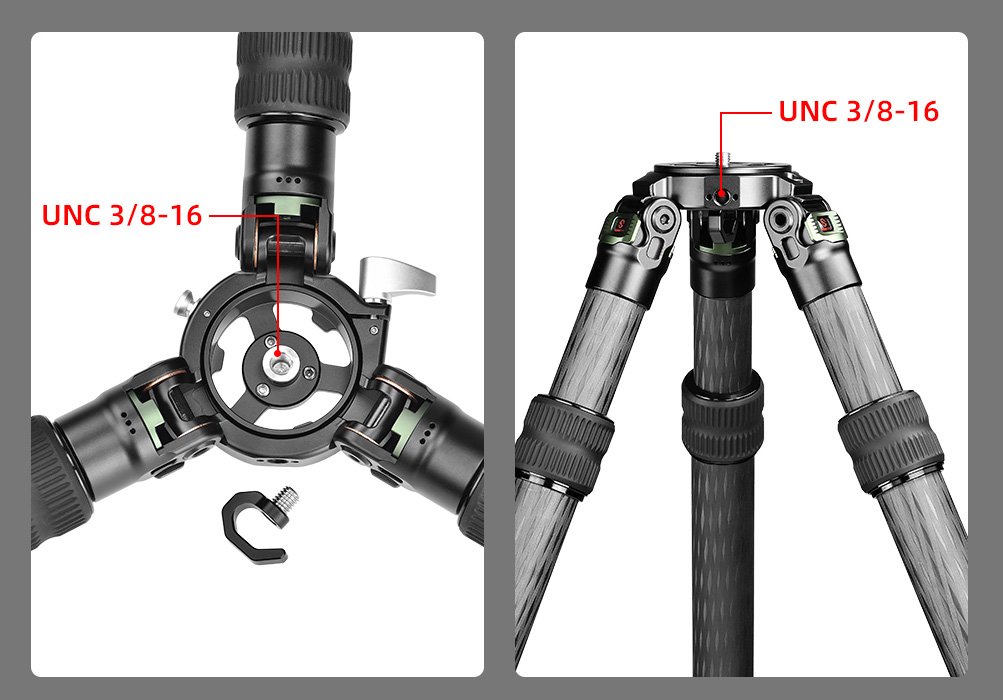 UNC 3/8-16

UNC 3/8-16