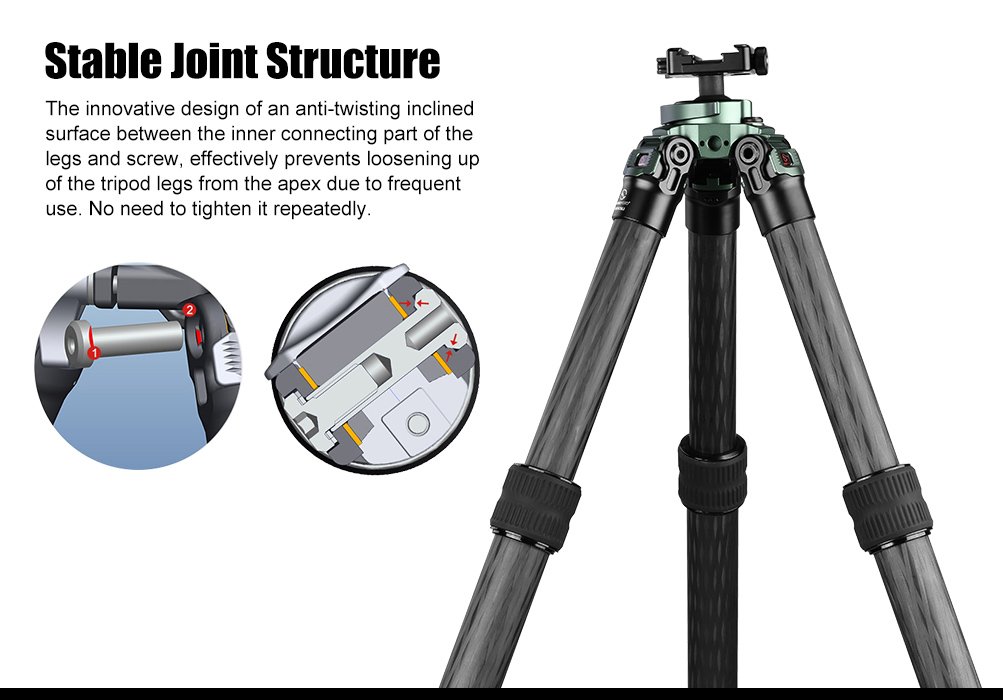 Stable Joint Structure

The innovative design of an anti-twisting inclined surface between the inner connecting part of the legs and screw, effectively prevents loosening up of the tripod legs from the apex due to frequent use. No need to tighten it repeatedly.

1
2